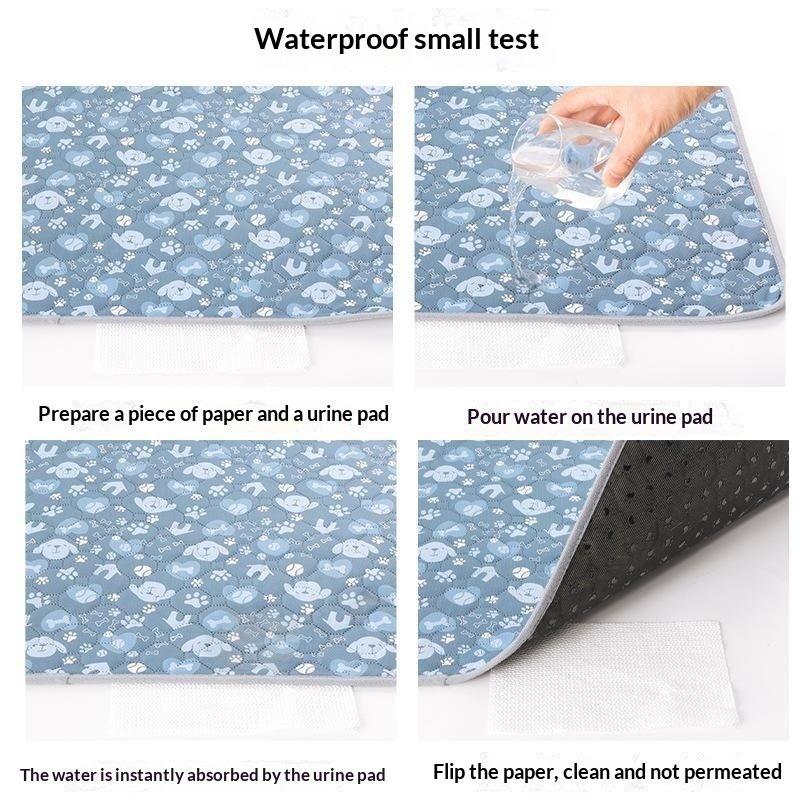 Waterproof small test

Prepare a piece of paper and a urine pad

Pour water on the urine pad

The water is instantly absorbed by the urine pad

Flip the paper, clean and not permeated